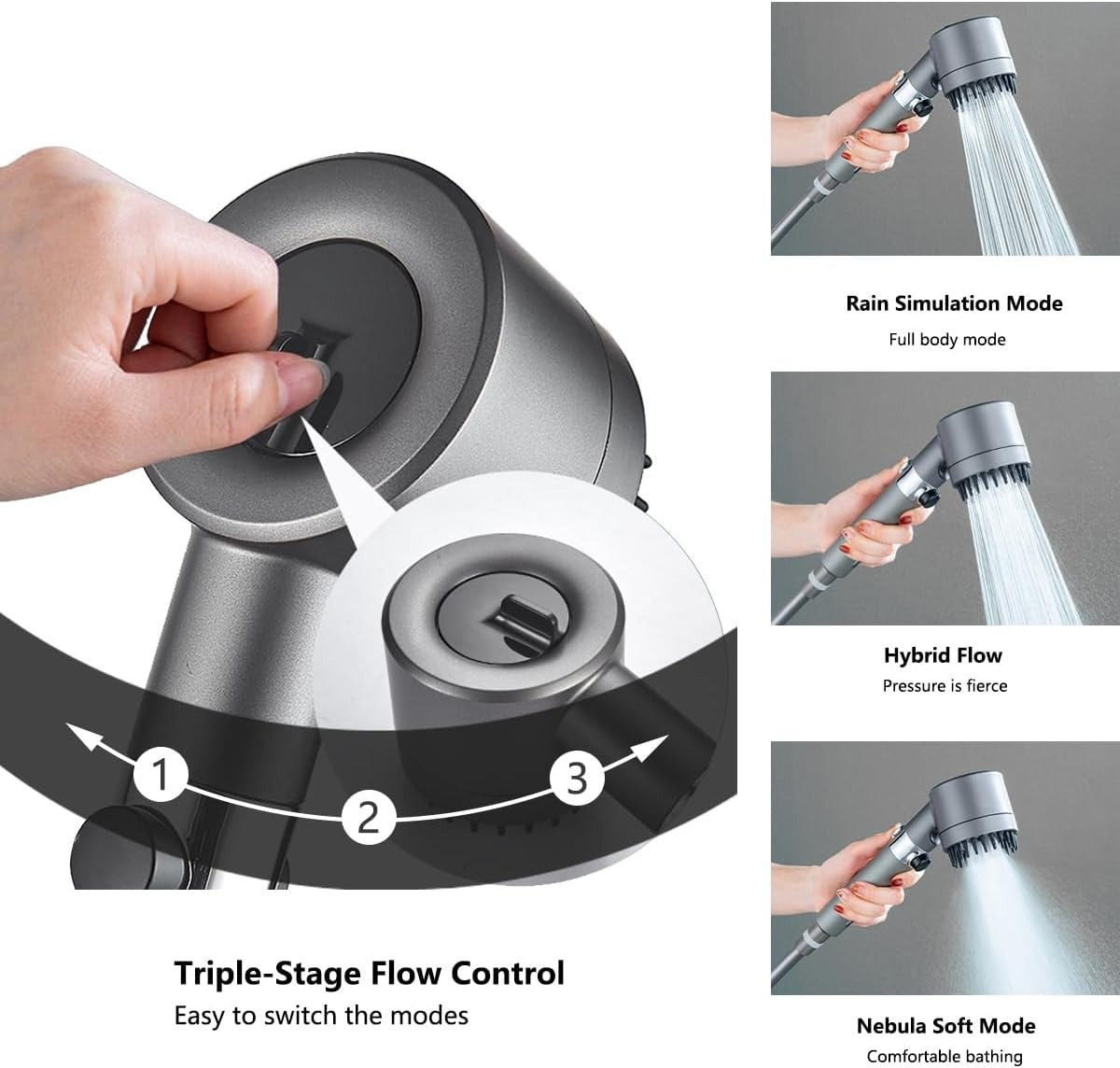 1

2

3

Triple-Stage Flow Control

Easy to switch the modes

Rain Simulation Mode

Full body mode

Hybrid Flow

Pressure is fierce

Nebula Soft Mode

Comfortable bathing